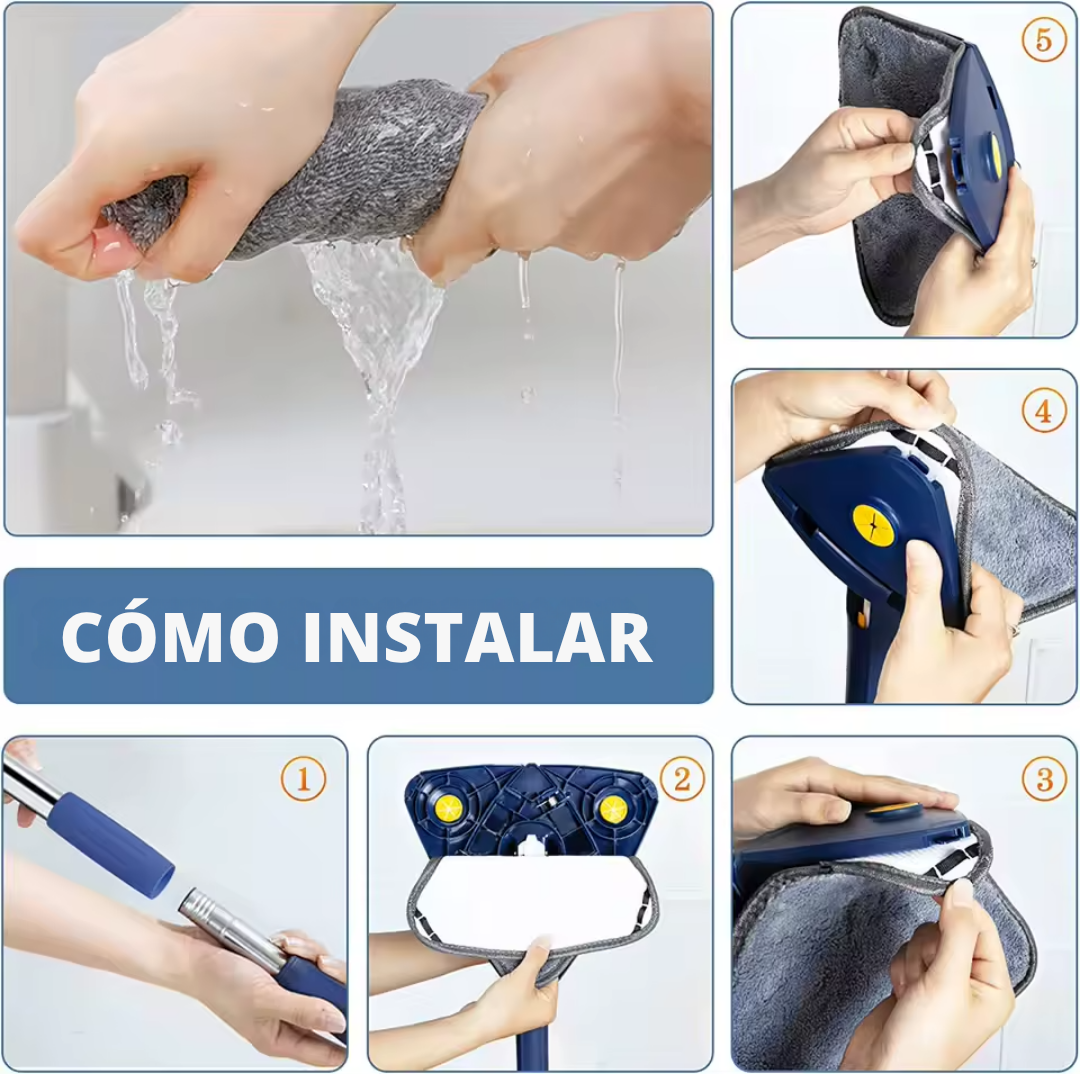 ⑤

④

CÓMO INSTALAR

①

②

③